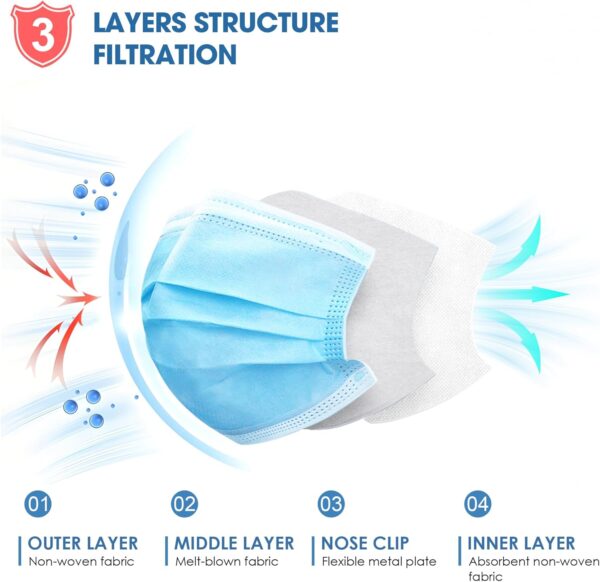 3 LAYERS STRUCTURE FILTRATION

01
OUTER LAYER
Non-woven fabric

02
MIDDLE LAYER
Melt-blown fabric

03
NOSE CLIP
Flexible metal plate

04
INNER LAYER
Absorbent non-woven fabric